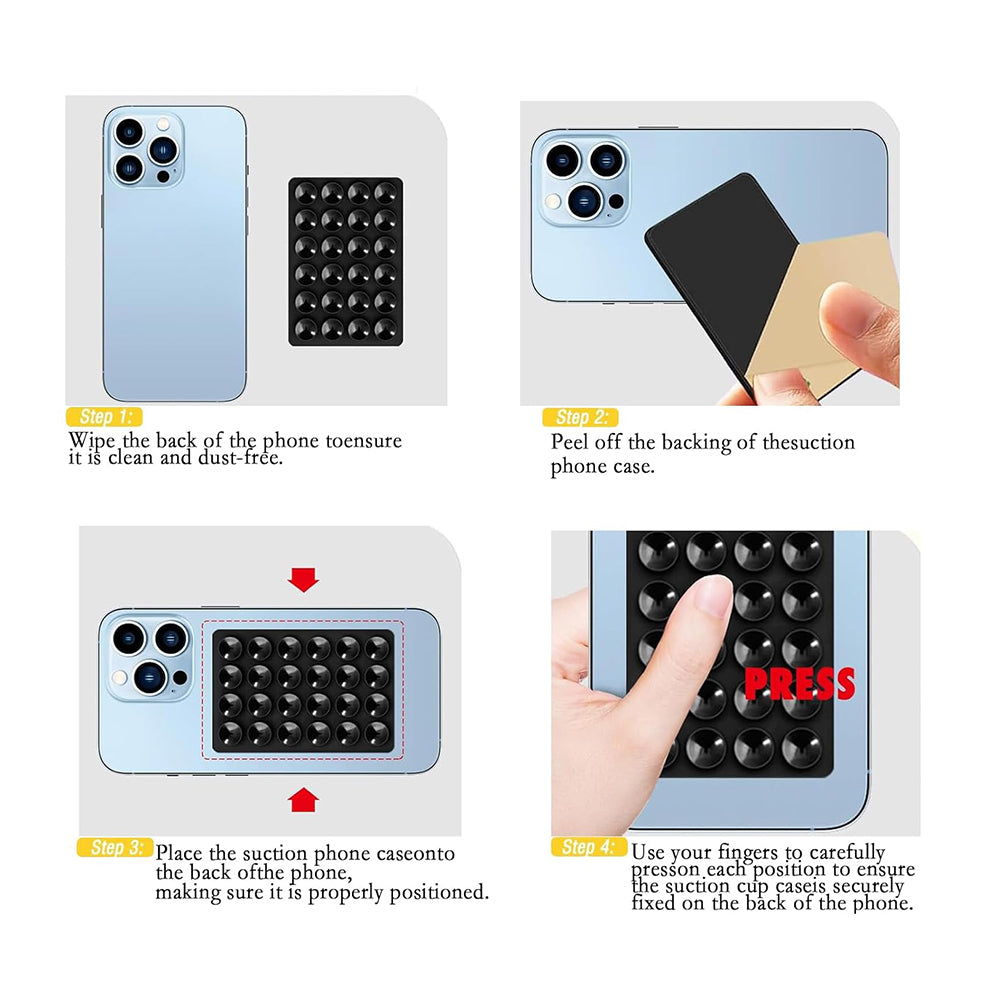 Step 1:
Wipe the back of the phone toensure it is clean and dust-free.

Step 2:
Peel off the backing of thesuction phone case.

Step 3:
Place the suction phone caseonto the back ofthe phone, making sure it is properly positioned.

PRESS

Step 4:
Use your fingers to carefully presson each position to ensure the suction cup caseis securely fixed on the back of the phone.